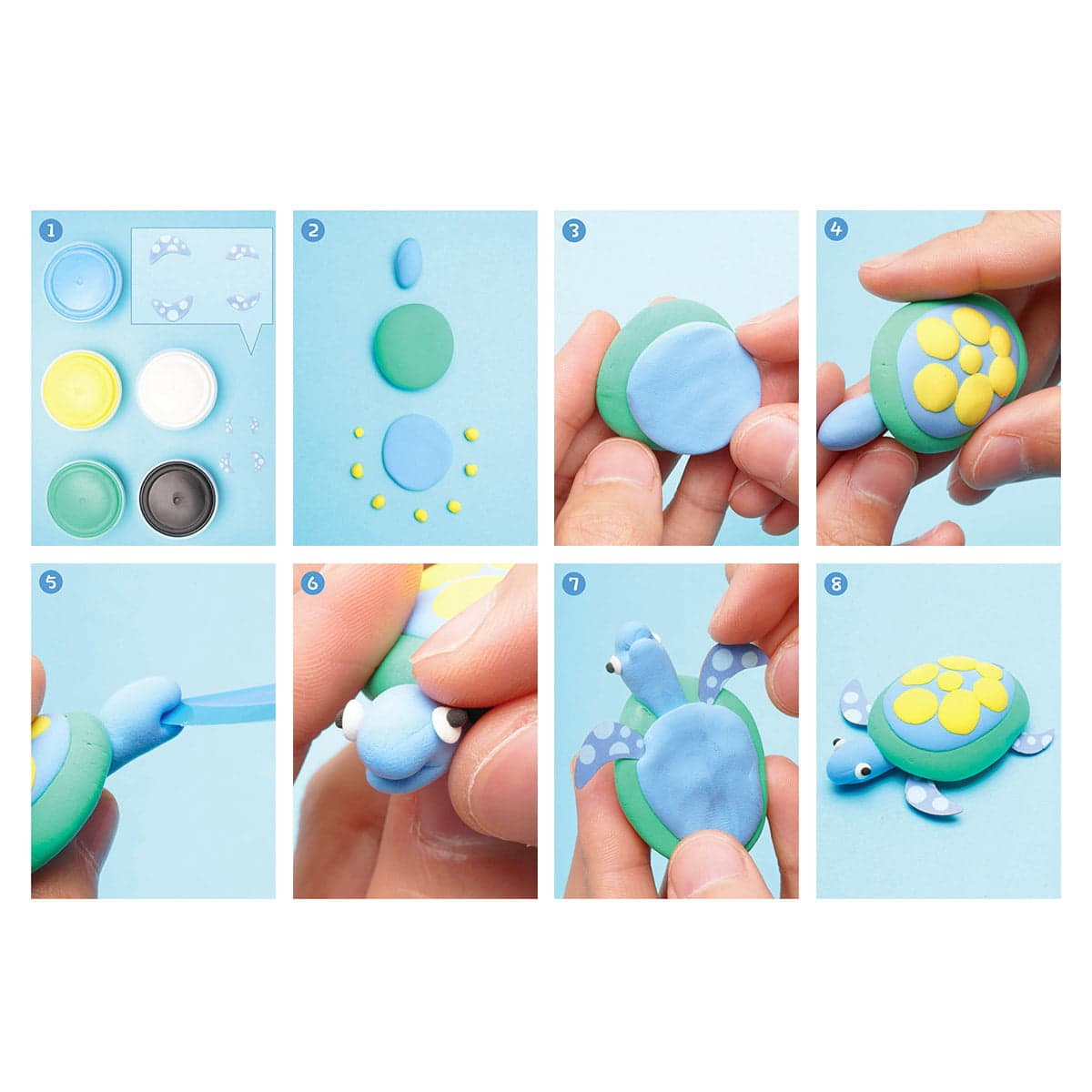 1
2
3
4
5
6
7
8